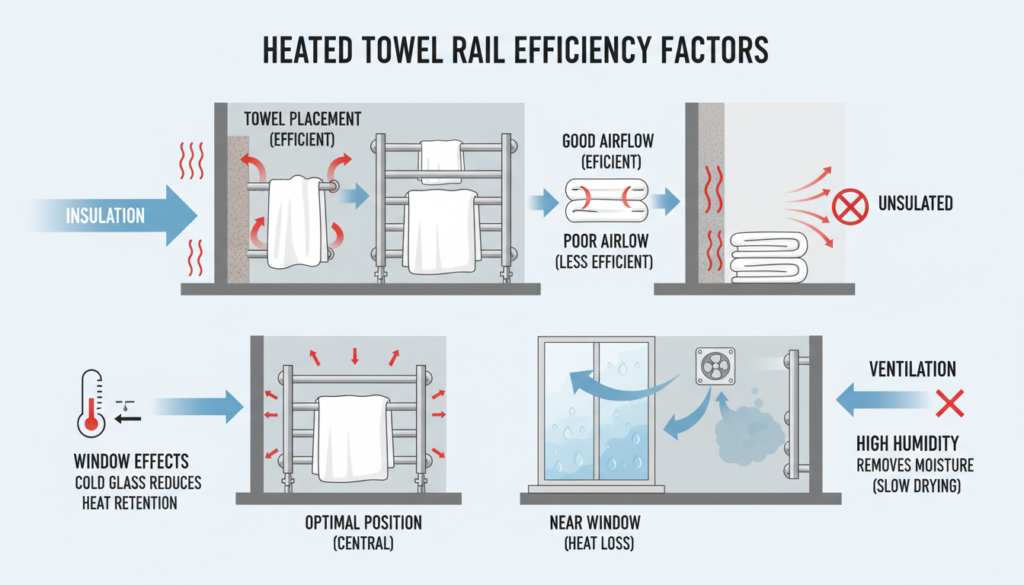 HEATED TOWEL RAIL EFFICIENCY FACTORS

INSULATION

TOWEL PLACEMENT (EFFICIENT)

GOOD AIRFLOW (EFICIENT)

POOR AIRLOW (LESS EFFICIENT)

UNSULATED

WINDOW EFFECTS
COLD GLASS REDUCES HEAT RETENTION

OPTIMAL POSITION (CENTRAL)

NEAR WINDOW (HEAT LOSS)

VENTILATION

HIGH HUMIDITY
REMOVES MOISTURE (SLOW DRYING)