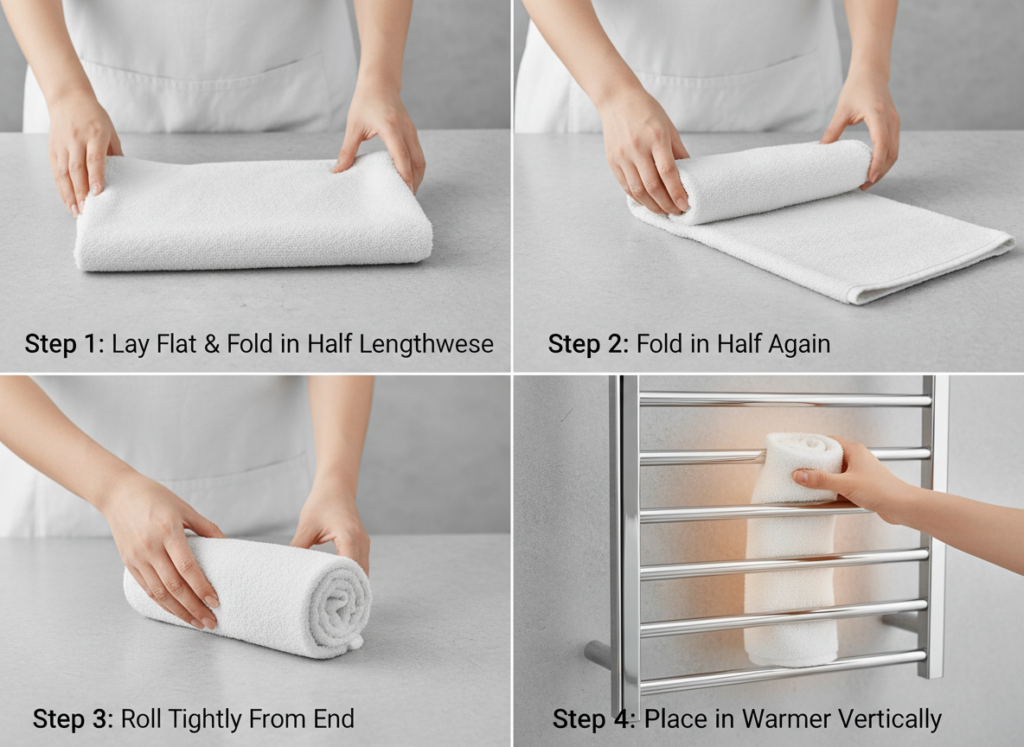 Step 1: Lay Flat & Fold in Half Lengthwese

Step 2: Fold in Half Again

Step 3: Roll Tightly From End

Step 4: Place in Warmer Vertically