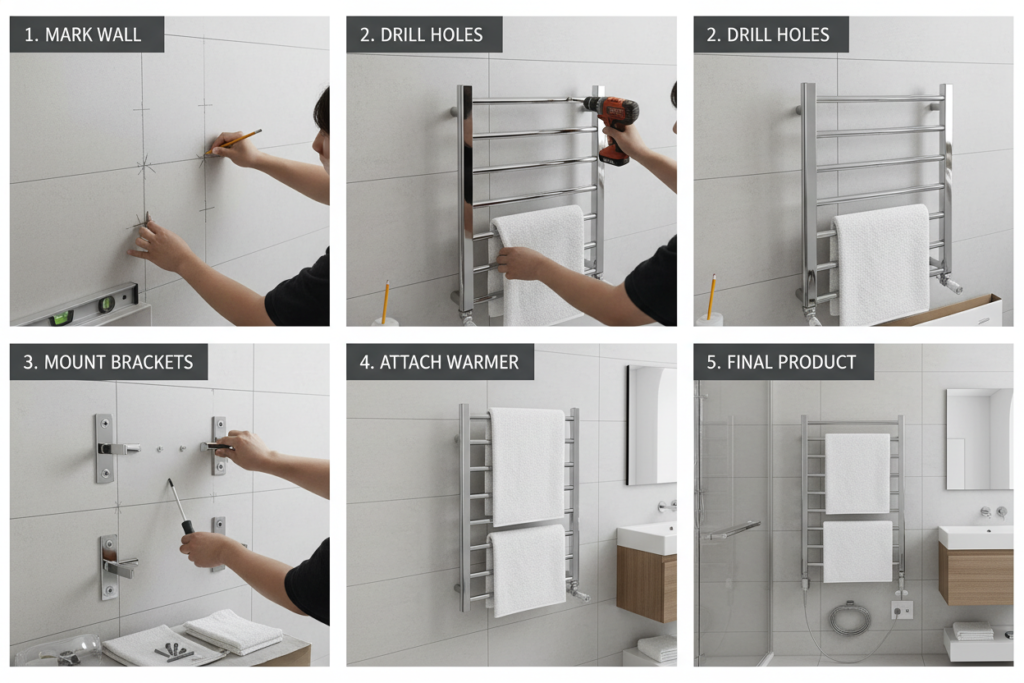 1. MARK WALL

2. DRILL HOLES

2. DRILL HOLES

3. MOUNT BRACKETS

4. ATTACH WARMER

5. FINAL PRODUCT